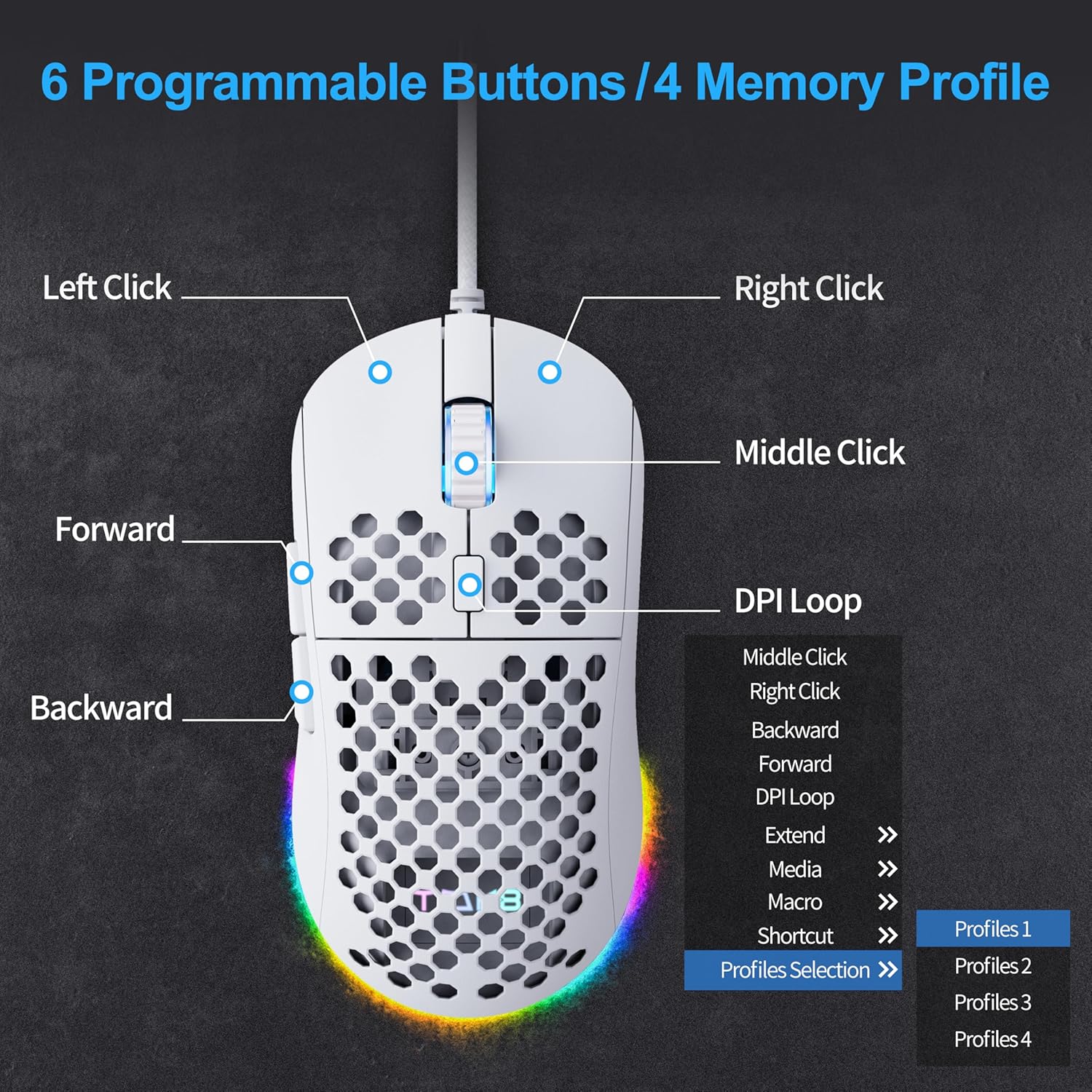 6 Programmable Buttons /4 Memory Profile

Left Click

Right Click

Middle Click

Forward

DPI Loop

Backward

Middle Click
Right Click
Backward
Forward
DPI Loop
Extend »
Media »
Macro »
Shortcut »
Profiles Selection »

Profiles 1
Profiles 2
Profiles 3
Profiles 4