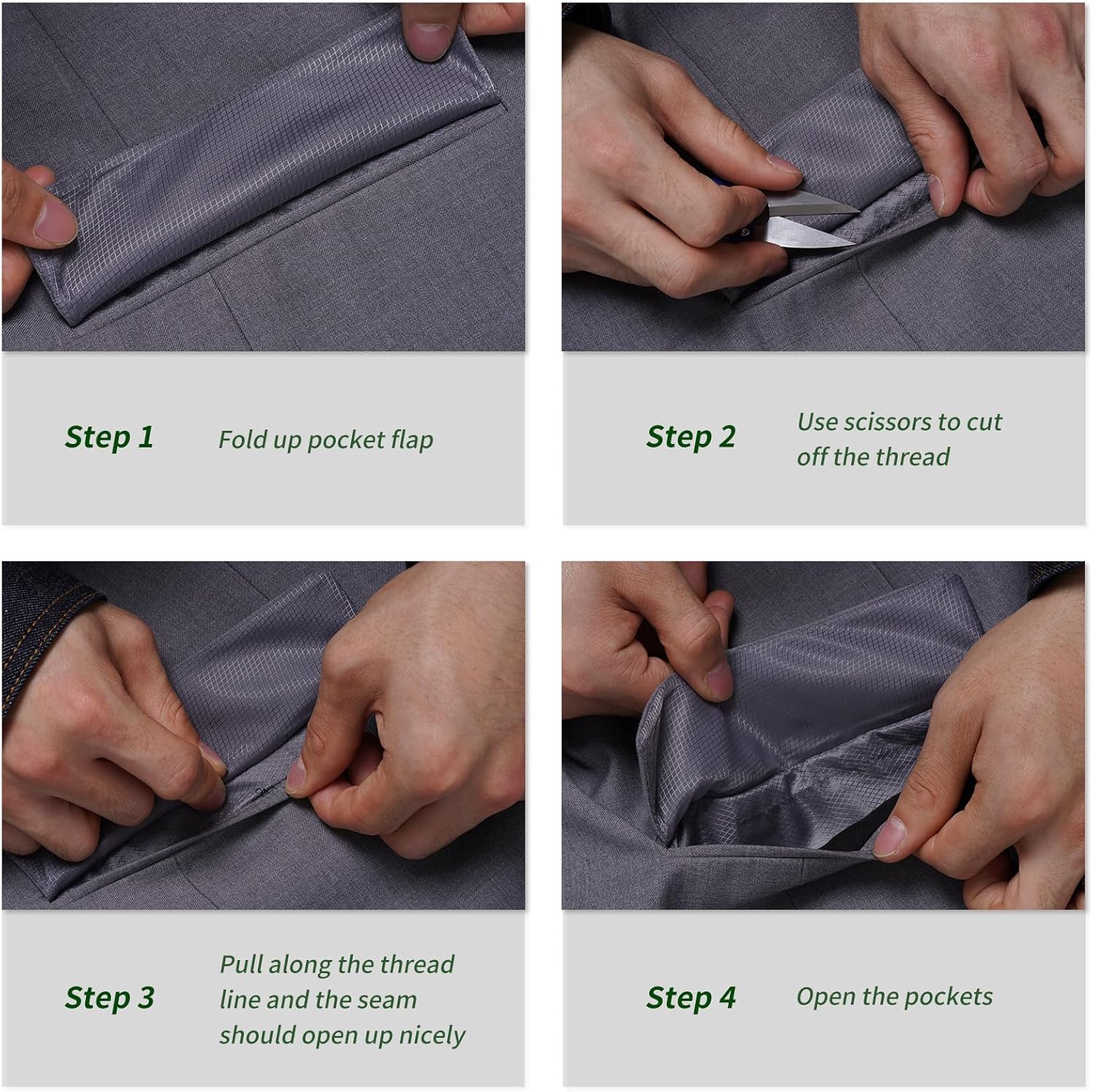 Step 1 Fold up pocket flap

Step 2 Use scissors to cut off the thread

Step 3 Pull along the thread line and the seam should open up nicely

Step 4 Open the pockets