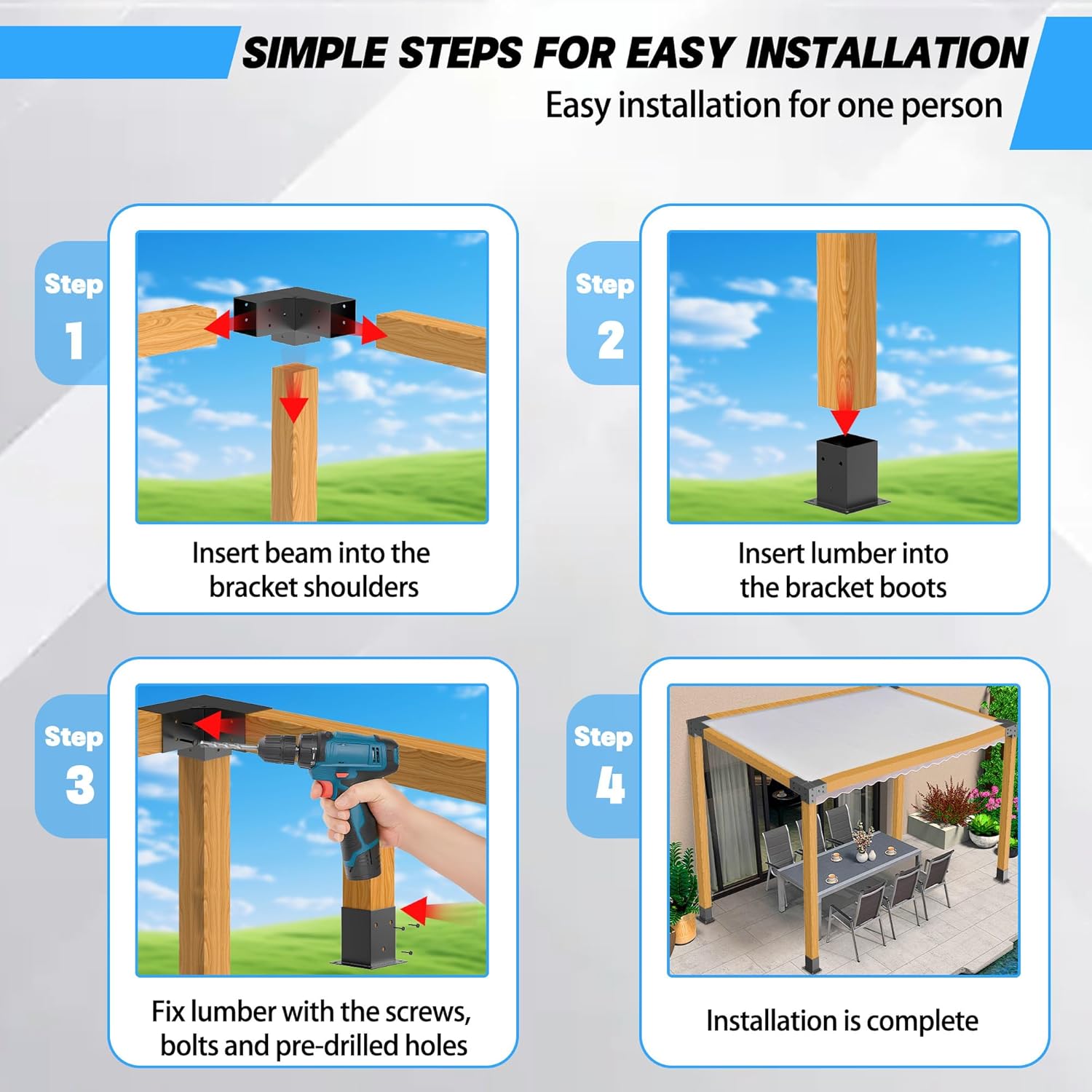 SIMPLE STEPS FOR EASY INSTALLATION

Easy installation for one person

Step 1

Insert beam into the bracket shoulders

Step 2

Insert lumber into the bracket boots

Step 3

Fix lumber with the screws, bolts and pre-drilled holes

Step 4

Installation is complete