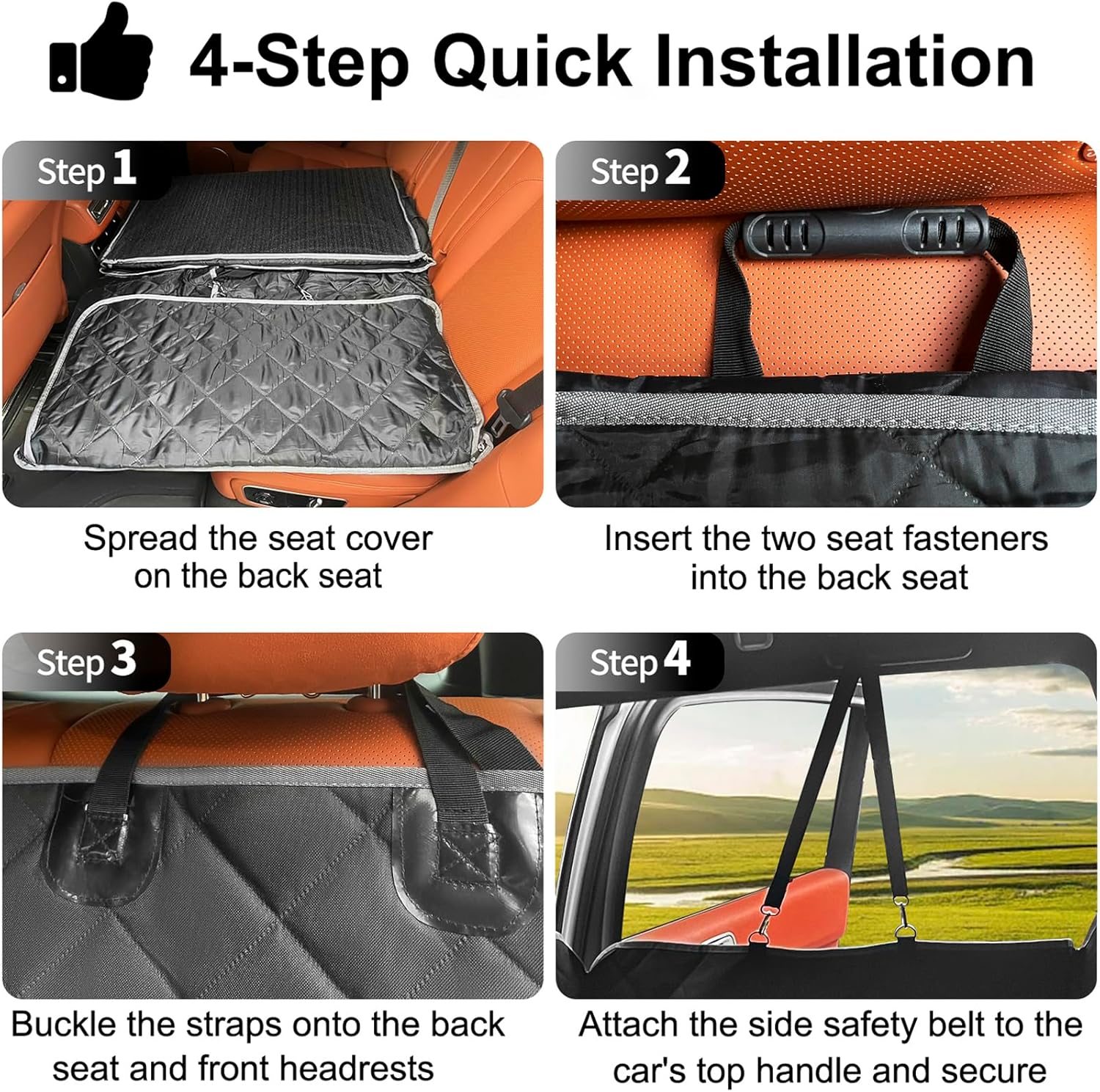 4-Step Quick Installation

Step 1

Spread the seat cover on the back seat

Step 2

Insert the two seat fasteners into the back seat

Step 3

Buckle the straps onto the back seat and front headrests

Step 4

Attach the side safety belt to the car's top handle and secure