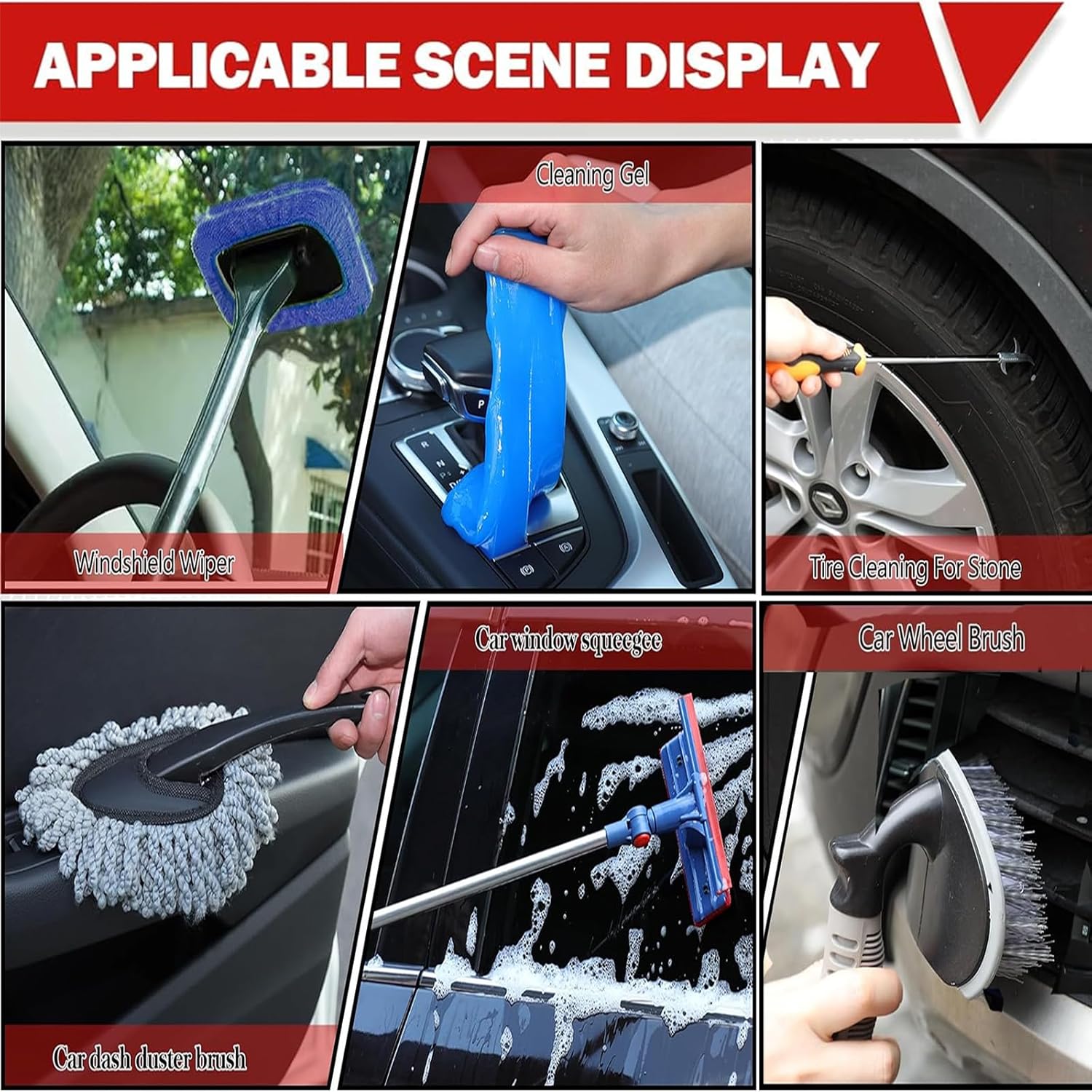 APPLICABLE SCENE DISPLAY

Windshield Wiper

Cleaning Gel

Tire Cleaning For Stone

Car dash duster brush

Car window squeegee

Car Wheel Brush