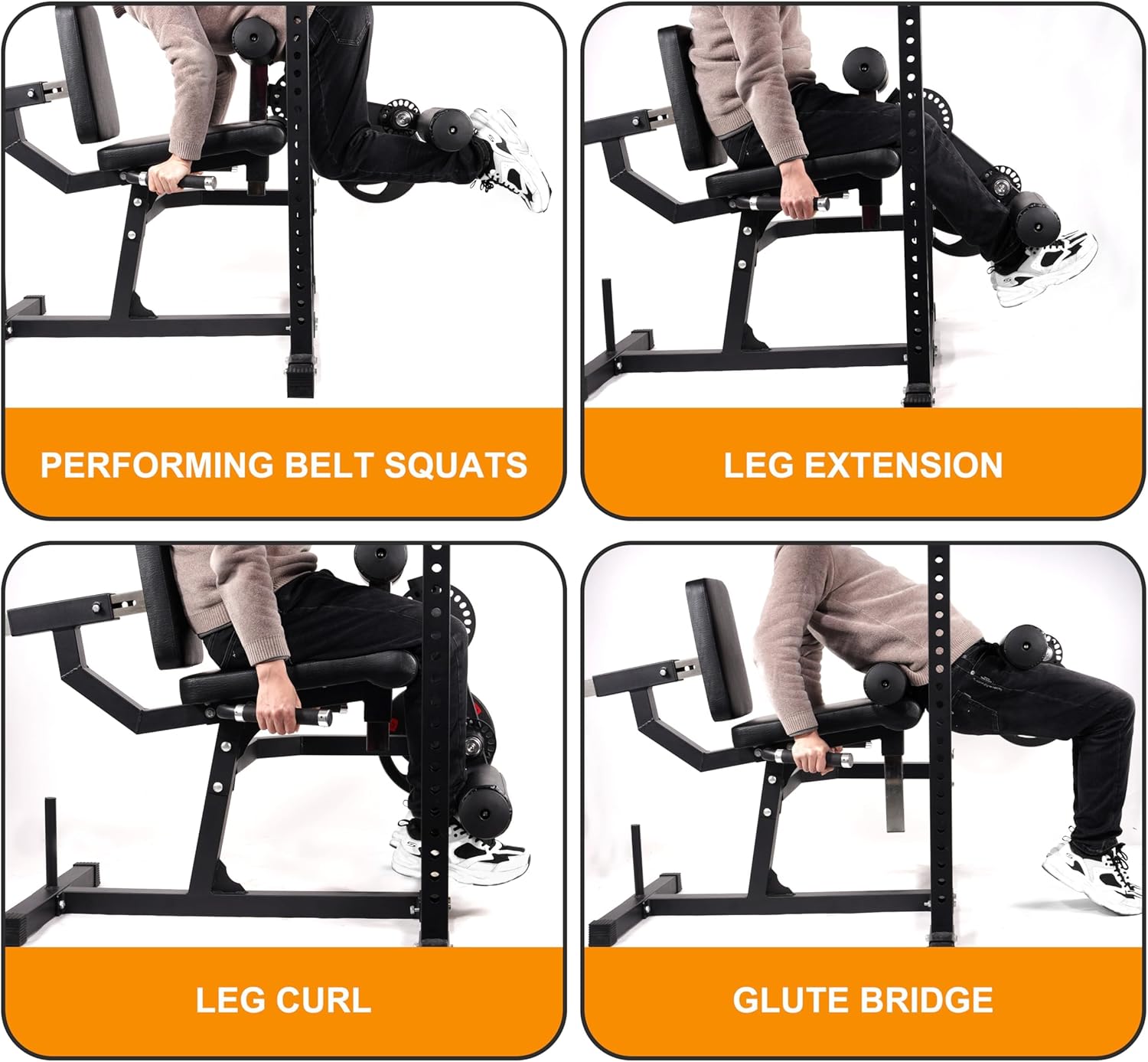 PERFORMING BELT SQUATS

LEG EXTENSION

LEG CURL

GLUTE BRIDGE