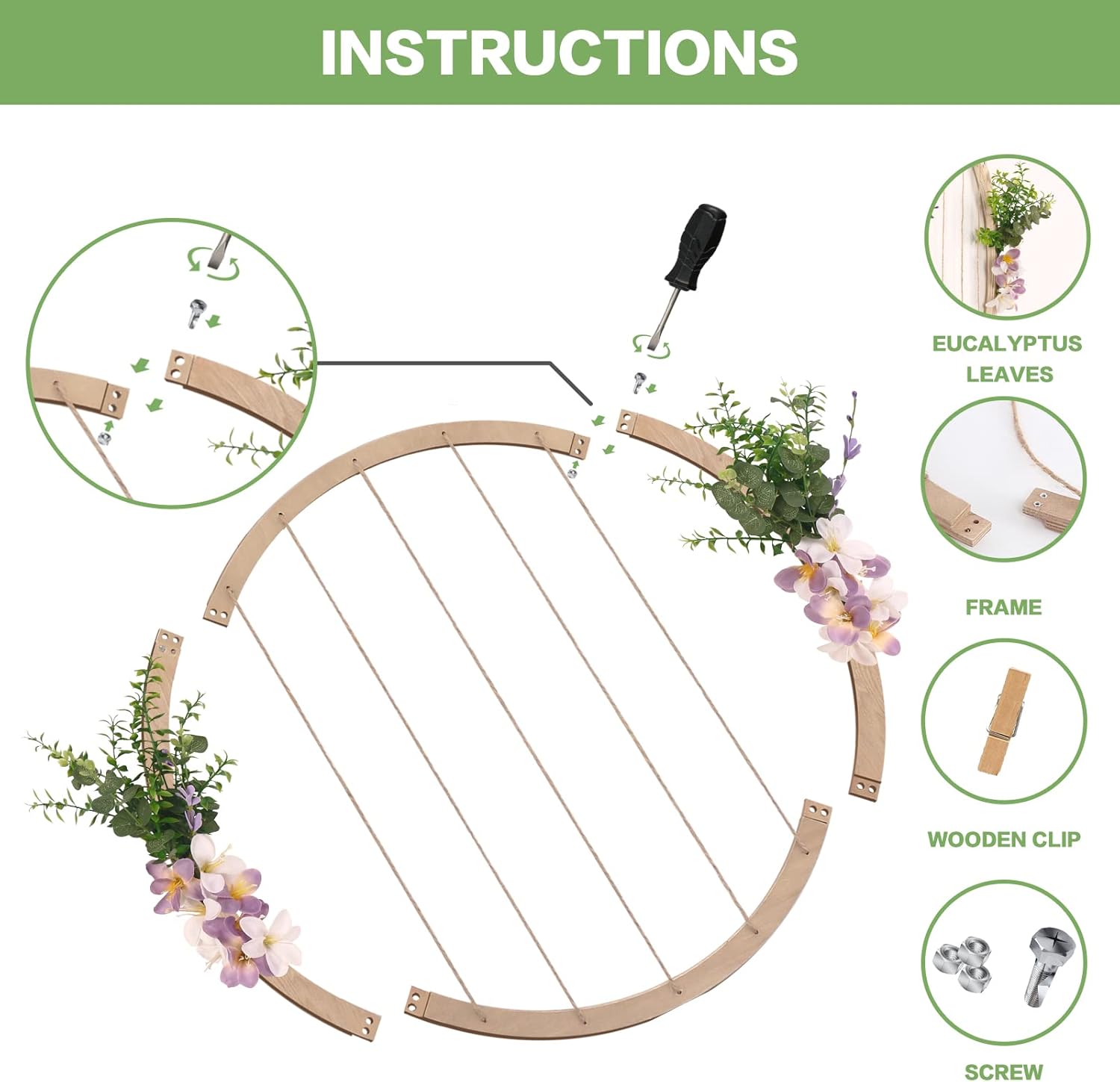 INSTRUCTIONS

EUCALYPTUS LEAVES

FRAME

WOODEN CLIP

SCREW