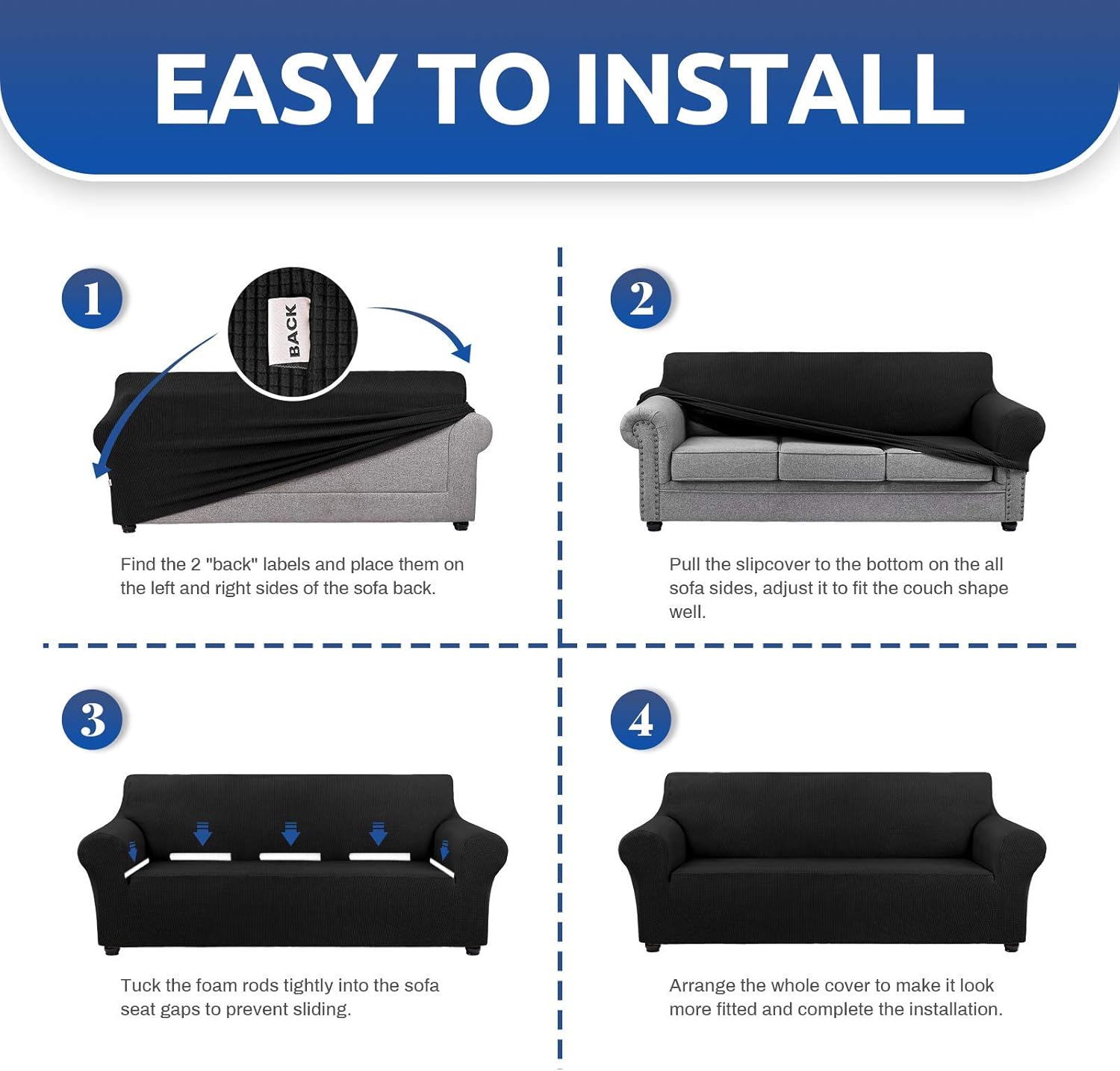 EASY TO INSTALL

1

BACK

Find the 2 "back" labels and place them on the left and right sides of the sofa back.

2

Pull the slipcover to the bottom on the all sofa sides, adjust it to fit the couch shape well.

3

Tuck the foam rods tightly into the sofa seat gaps to prevent sliding.

4

Arrange the whole cover to make it look more fitted and complete the installation.