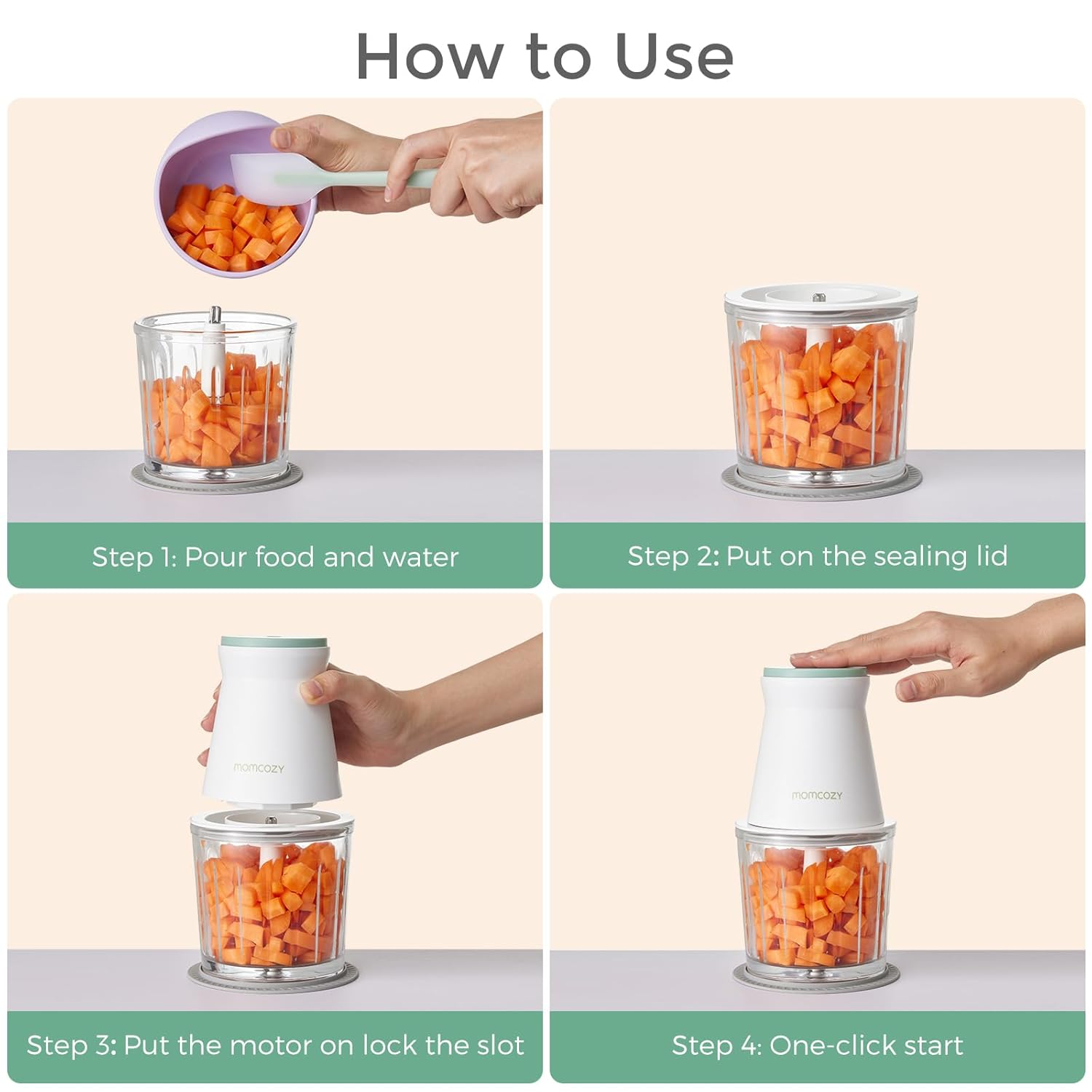 How to Use

Step 1: Pour food and water

Step 2: Put on the sealing lid

momcozy

Step 3: Put the motor on lock the slot

momcozy

Step 4: One-click start