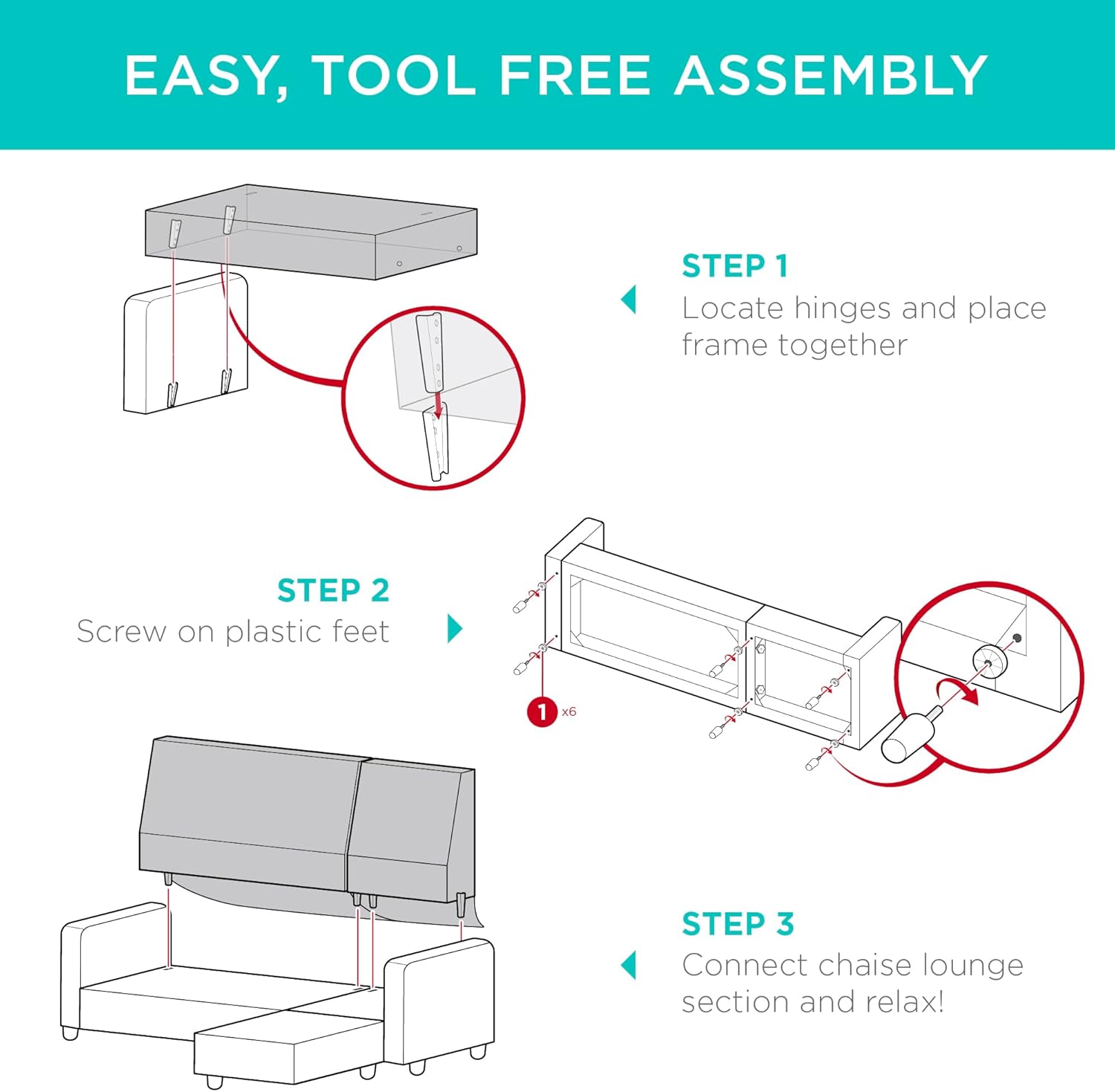 EASY, TOOL FREE ASSEMBLY

STEP 1
Locate hinges and place frame together

STEP 2
Screw on plastic feet

1 x6

STEP 3
Connect chaise lounge section and relax!