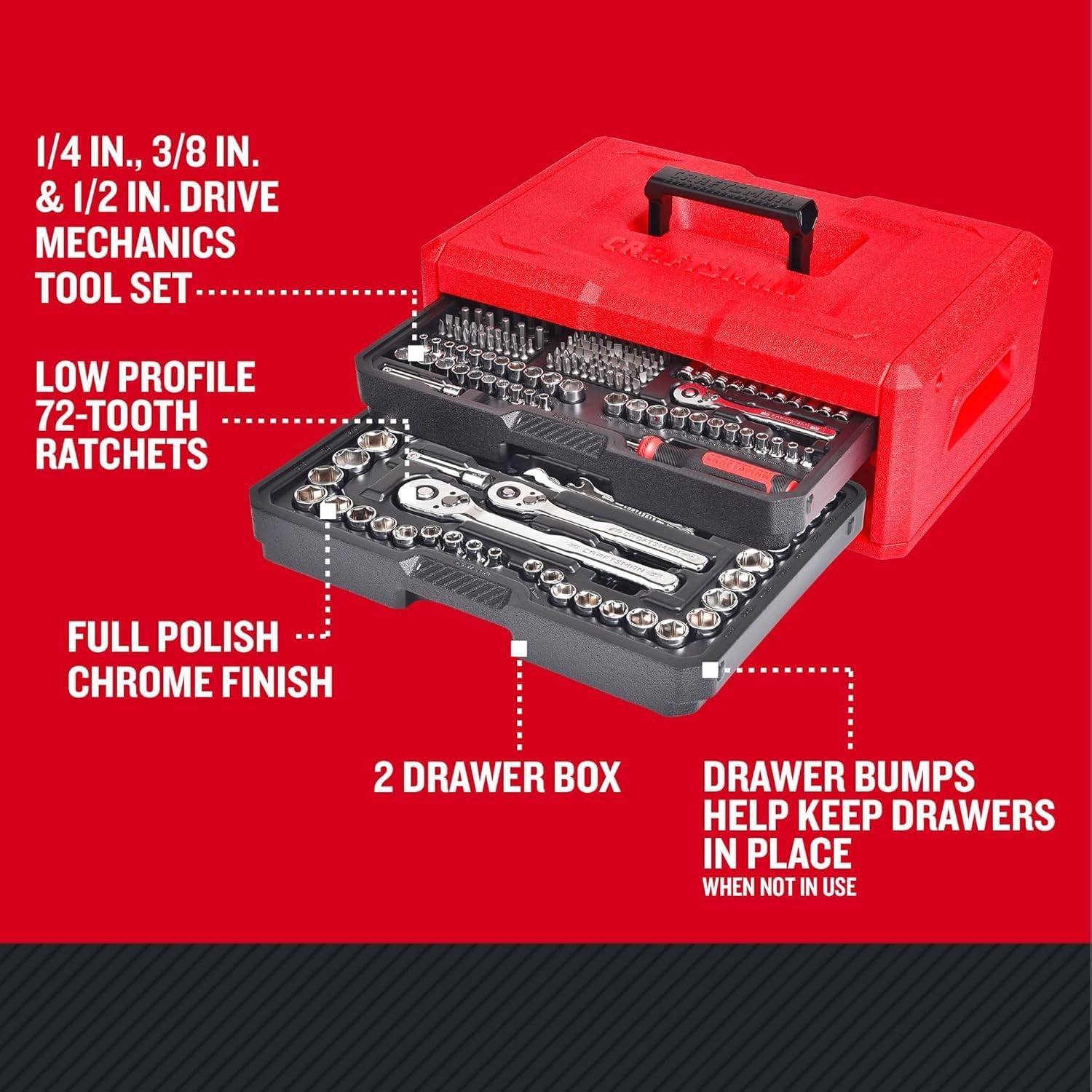 1/4 IN., 3/8 IN. & 1/2 IN. DRIVE MECHANICS TOOL SET

LOW PROFILE 72-TOOTH RATCHETS

FULL POLISH CHROME FINISH

2 DRAWER BOX

DRAWER BUMPS HELP KEEP DRAWERS IN PLACE
WHEN NOT IN USE

CRAFTSMAN

CRAFTSMAN

CRAFTSMAN

CRAFTSMAN

CRAFTSMAN

CRAFTSMAN