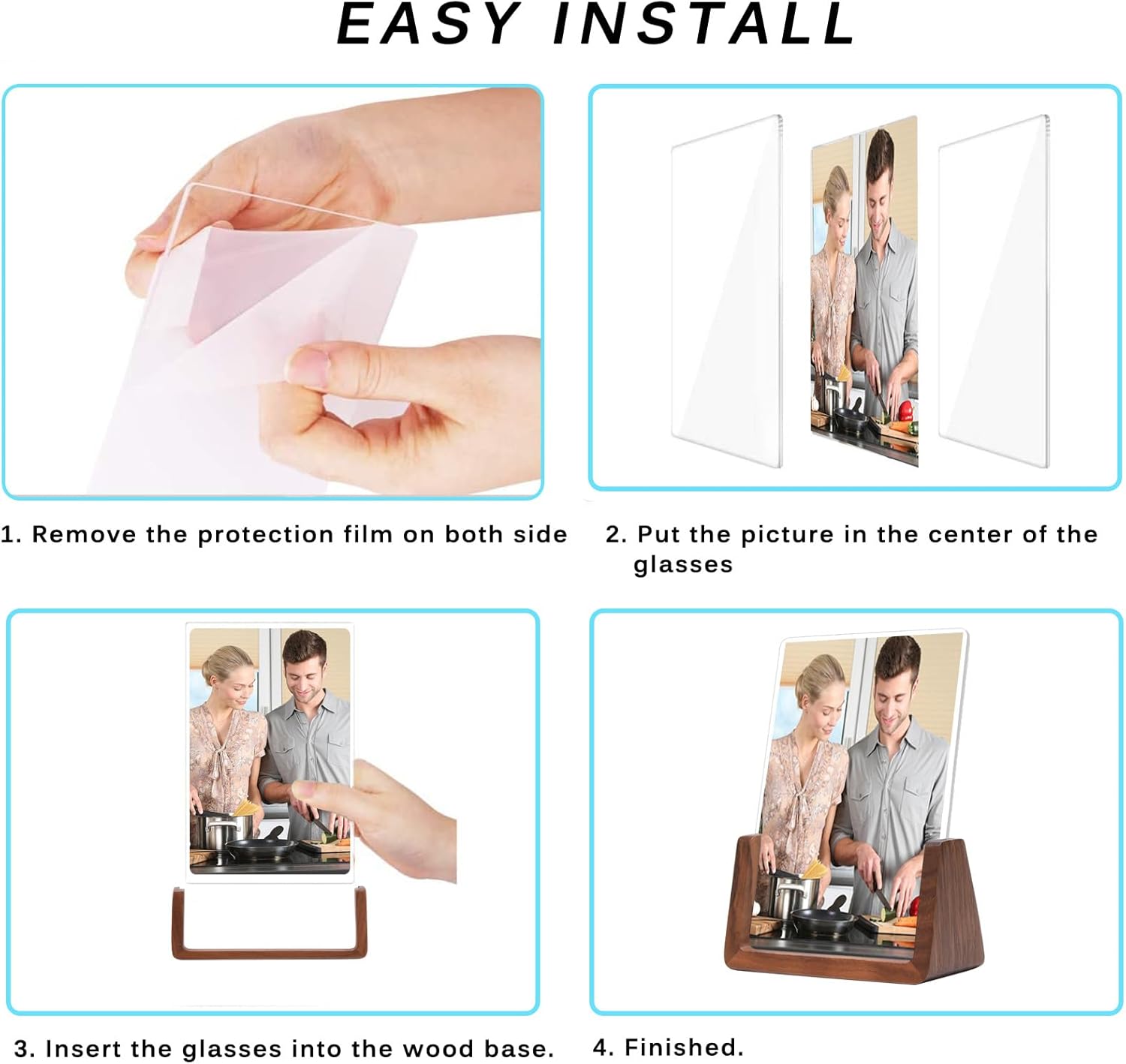 EASY INSTALL

1. Remove the protection film on both side

2. Put the picture in the center of the glasses

3. Insert the glasses into the wood base.

4. Finished.