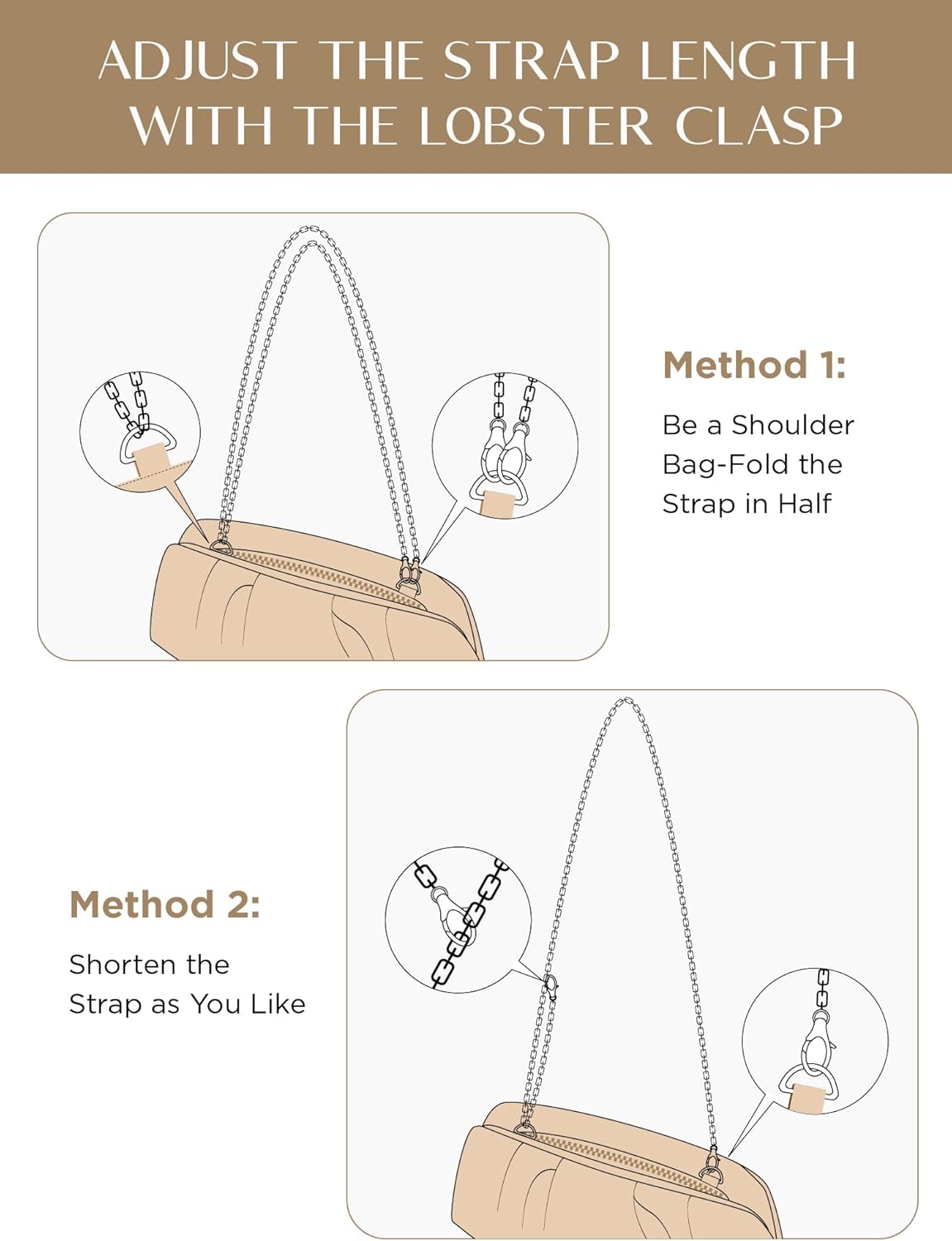 ADJUST THE STRAP LENGTH WITH THE LOBSTER CLASP

Method 1:

Be a Shoulder Bag-Fold the Strap in Half

Method 2:

Shorten the Strap as You Like