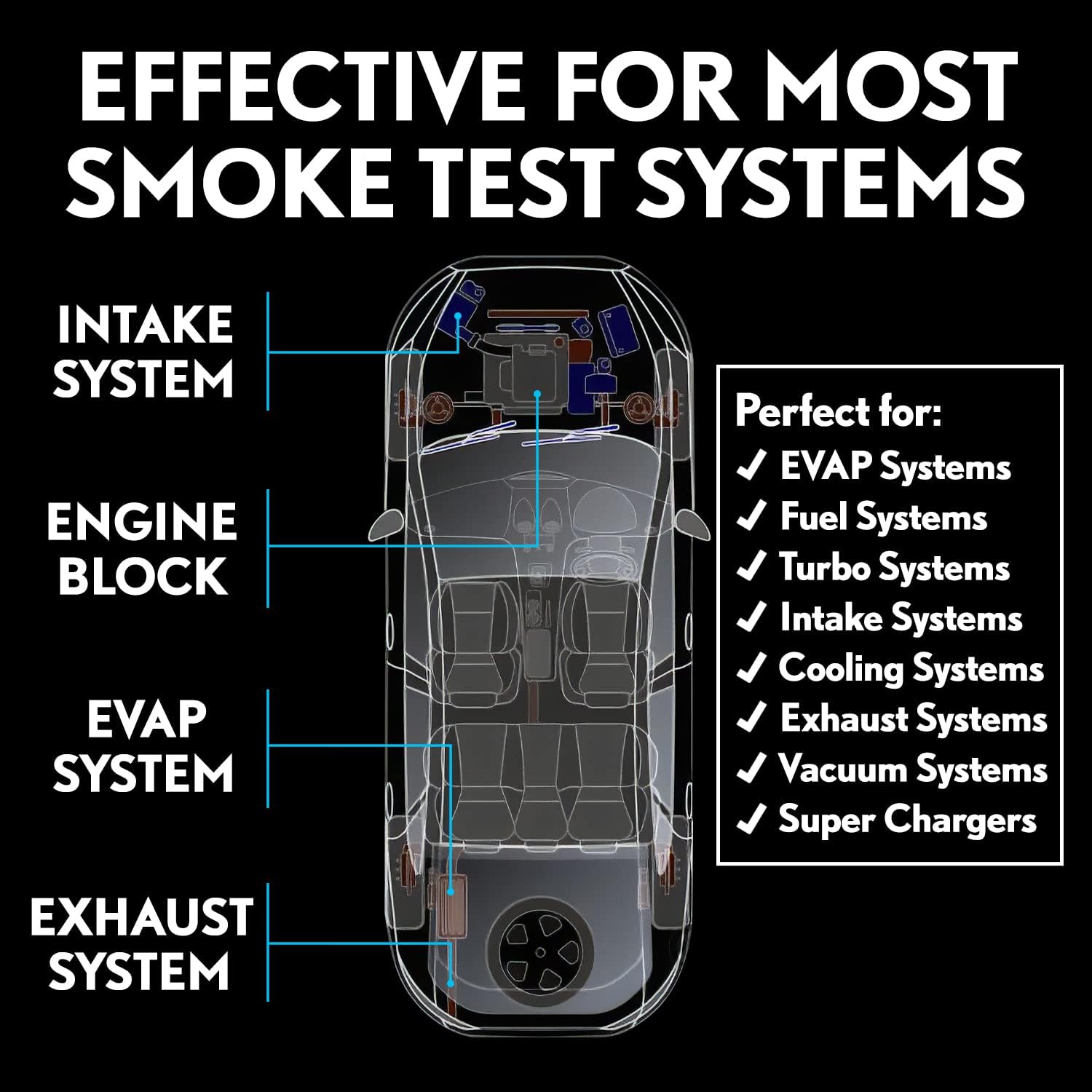 EFFECTIVE FOR MOST SMOKE TEST SYSTEMS

INTAKE SYSTEM

ENGINE BLOCK

EVAP SYSTEM

EXHAUST SYSTEM

Perfect for:
✓ EVAP Systems
✓ Fuel Systems
✓ Turbo Systems
✓ Intake Systems
✓ Cooling Systems
✓ Exhaust Systems
✓ Vacuum Systems
✓ Super Chargers