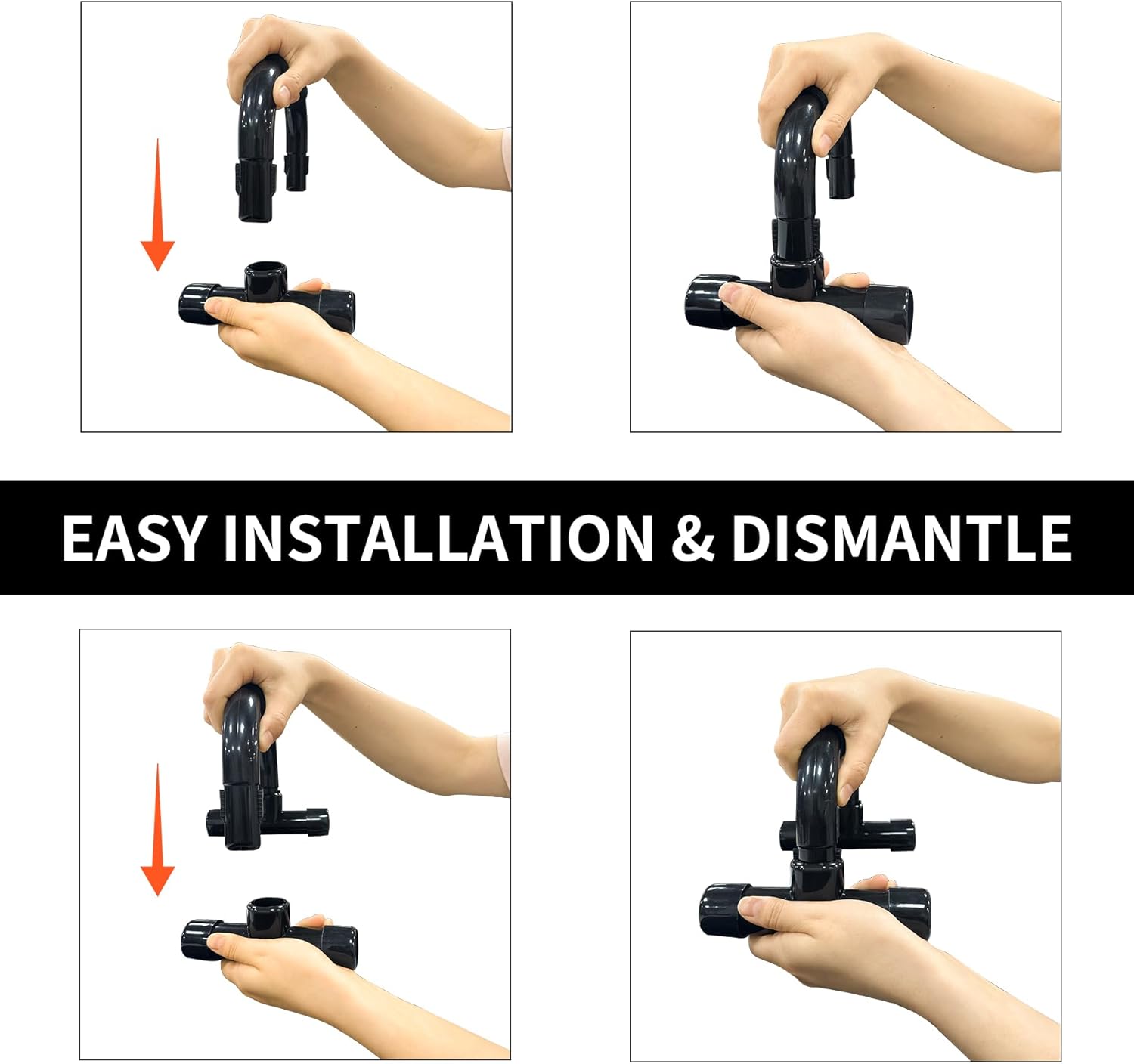 EASY INSTALLATION & DISMANTLE