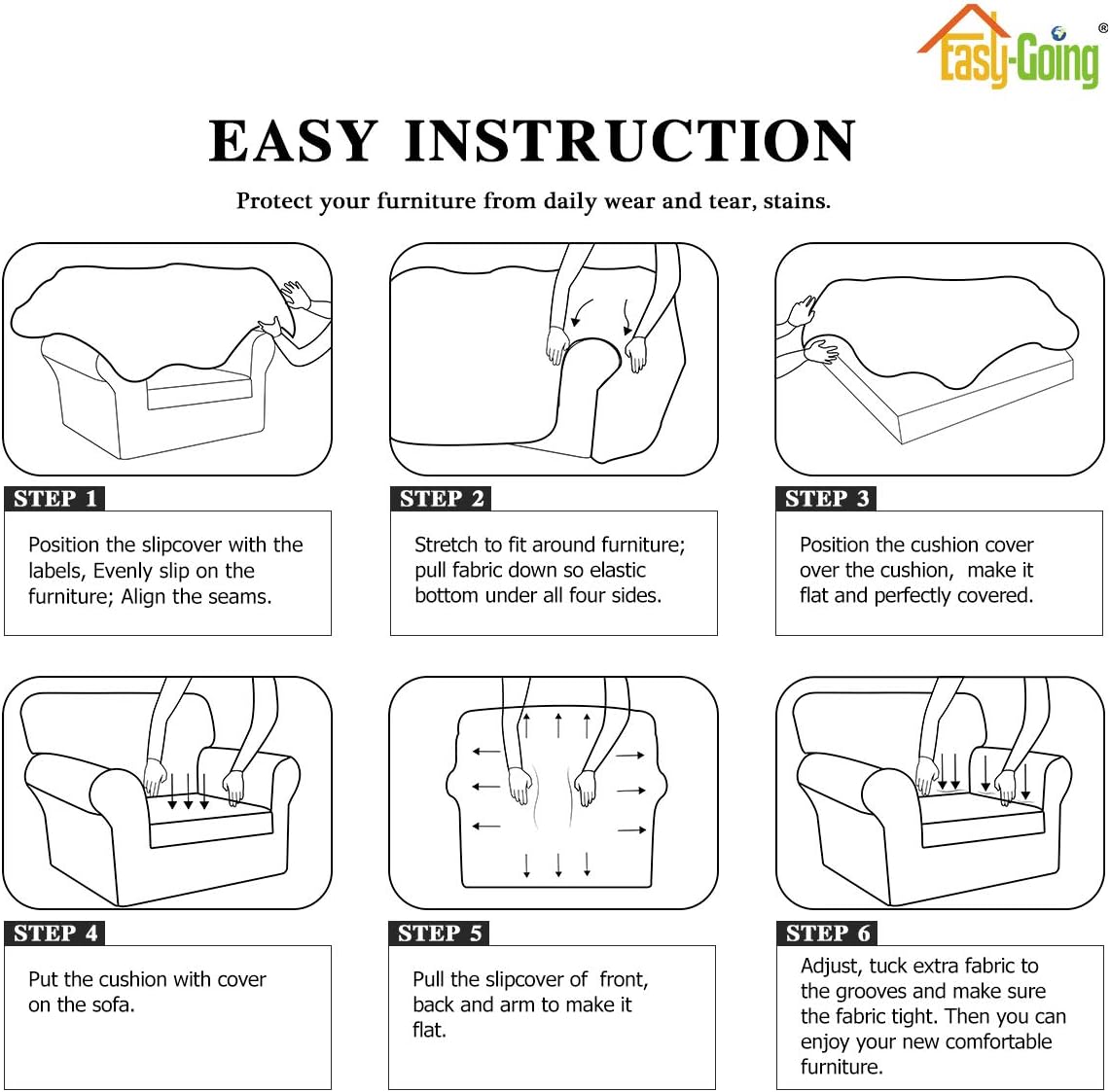 Easy-Going®

EASY INSTRUCTION

Protect your furniture from daily wear and tear, stains.

STEP 1

Position the slipcover with the labels, Evenly slip on the furniture; Align the seams.

STEP 2

Stretch to fit around furniture; pull fabric down so elastic bottom under all four sides.

STEP 3

Position the cushion cover over the cushion, make it flat and perfectly covered.

STEP 4

Put the cushion with cover on the sofa.

STEP 5

Pull the slipcover of front, back and arm to make it flat.

STEP 6

Adjust, tuck extra fabric to the grooves and make sure the fabric tight. Then you can enjoy your new comfortable furniture.