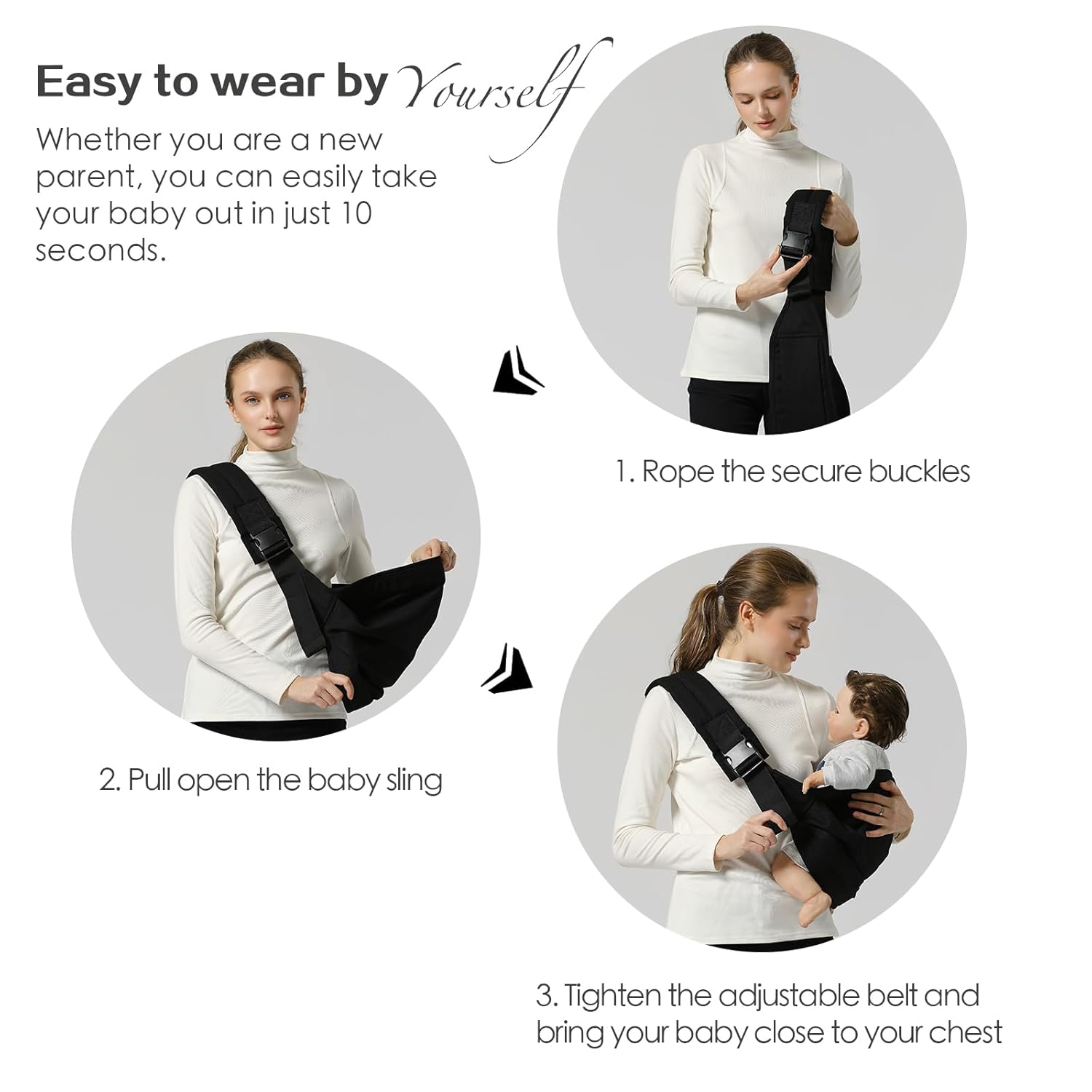 Easy to wear by Yourself

Whether you are a new parent, you can easily take your baby out in just 10 seconds.

1. Rope the secure buckles

2. Pull open the baby sling

3. Tighten the adjustable belt and bring your baby close to your chest