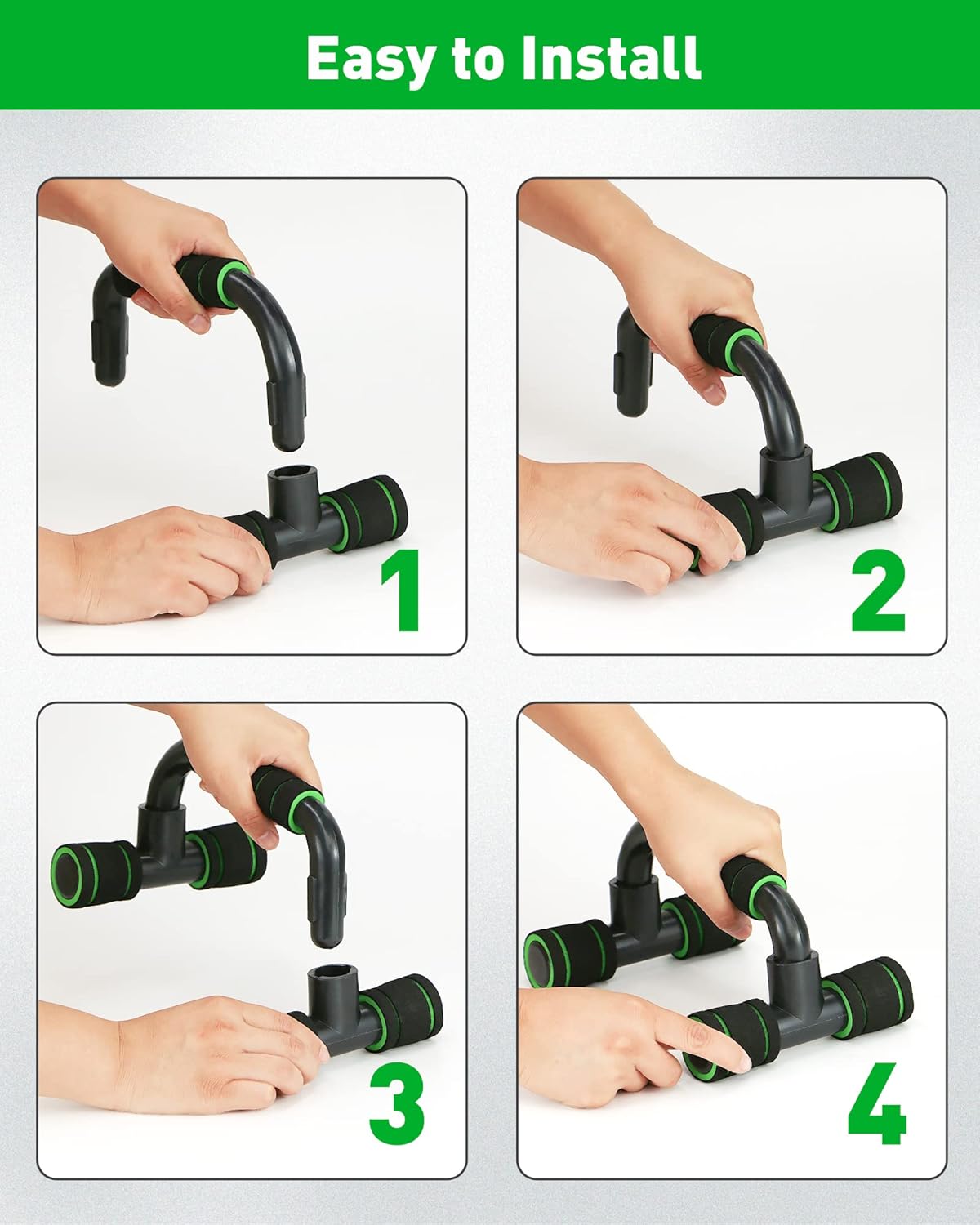 Easy to Install

1

2

3

4