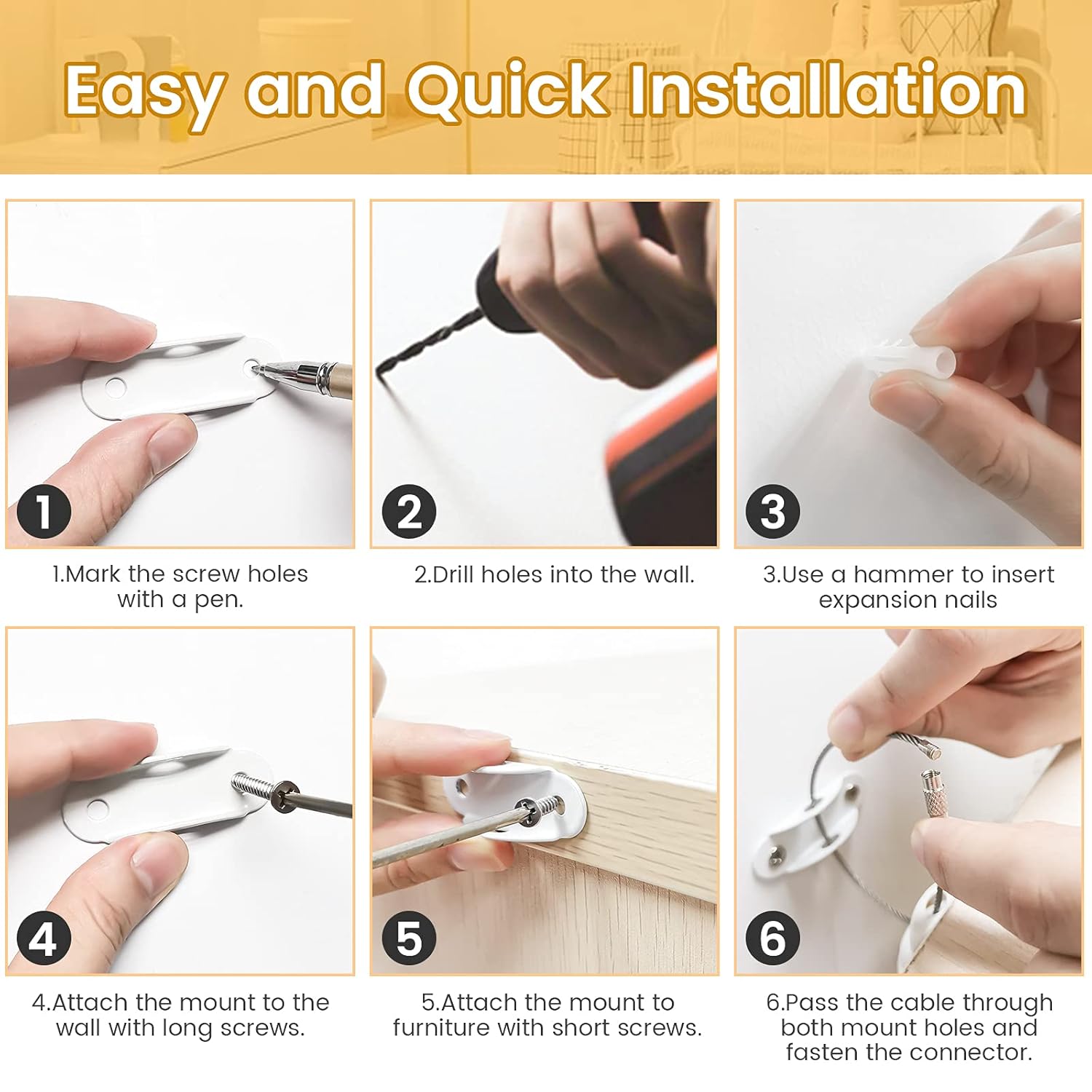 Easy and Quick Installation

1

1.Mark the screw holes with a pen.

2

2.Drill holes into the wall.

3

3.Use a hammer to insert expansion nails

4

4.Attach the mount to the wall with long screws.

5

5.Attach the mount to furniture with short screws.

6

6.Pass the cable through both mount holes and fasten the connector.