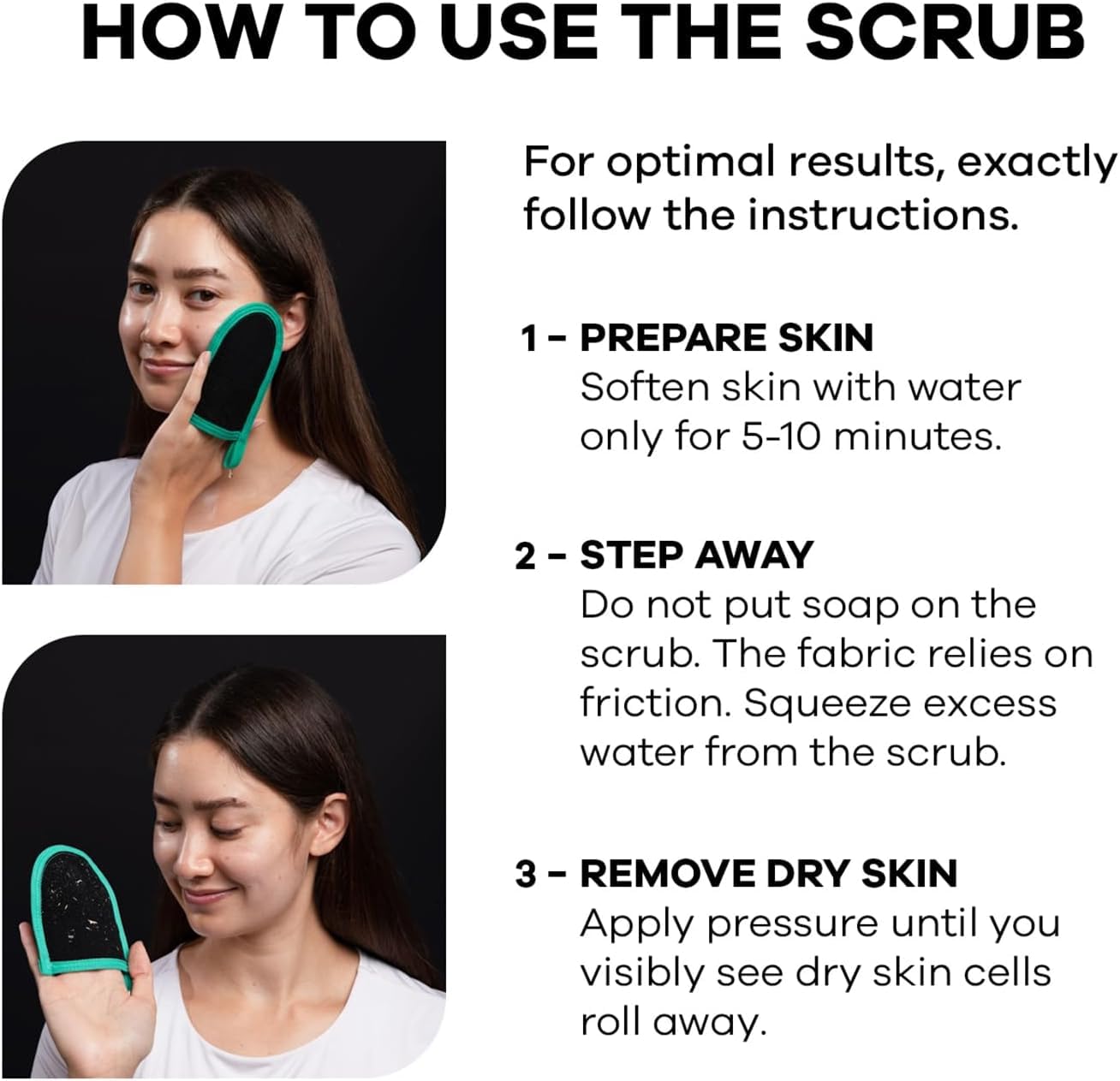 HOW TO USE THE SCRUB

For optimal results, exactly follow the instructions.

1 - PREPARE SKIN
Soften skin with water only for 5-10 minutes.

2 - STEP AWAY
Do not put soap on the scrub. The fabric relies on friction. Squeeze excess water from the scrub.

3 - REMOVE DRY SKIN
Apply pressure until you visibly see dry skin cells roll away.