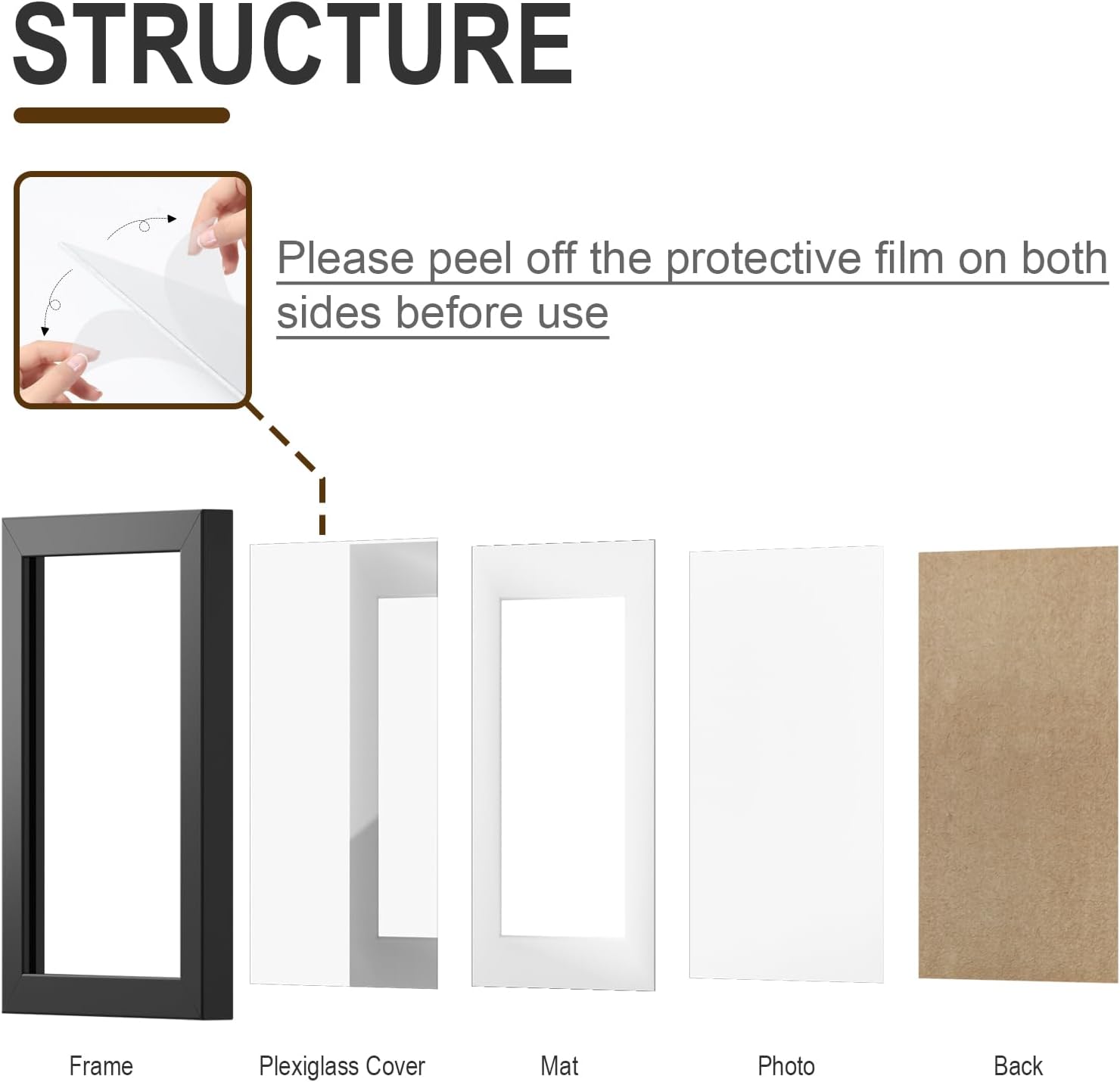 STRUCTURE

Please peel off the protective film on both sides before use

Frame

Plexiglass Cover

Mat

Photo

Back